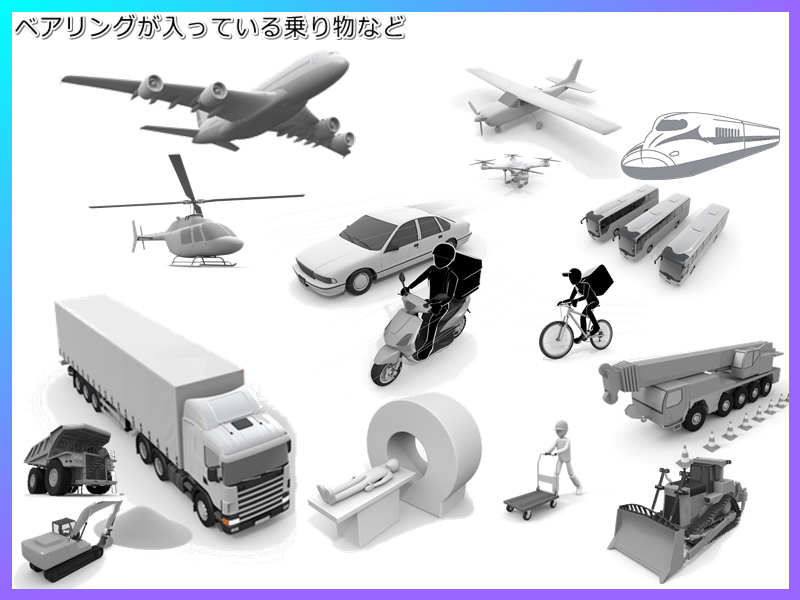 ベアリングが入っている乗り物など